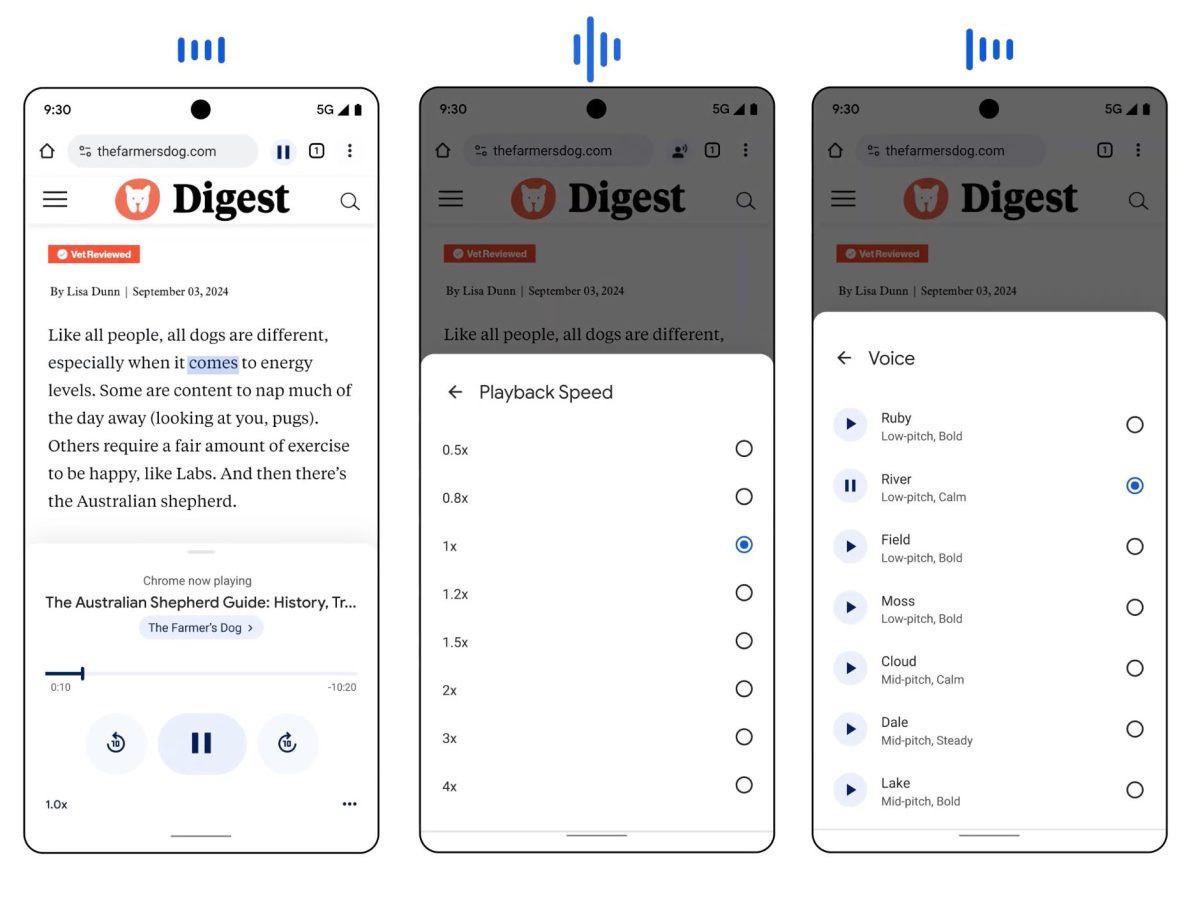 9:30

5G

thefarmersdog.com

1

Digest

Vet Reviewed

By Lisa Dunn | September 03, 2024

Like all people, all dogs are different, especially when it comes to energy levels. Some are content to nap much of the day away (looking at you, pugs). Others require a fair amount of exercise to be happy, like Labs. And then there's the Australian shepherd.

Chrome now playing

The Australian Shepherd Guide: History, Tr...

The Farmer's Dog >

0:10

-10:20

10

10

1.0x

9:30

5G

thefarmersdog.com

1

Digest

Vet Reviewed

By Lisa Dunn | September 03, 2024

Like all people, all dogs are different,

← Playback Speed

0.5x

0.8x

1x

1.2x

1.5x

2x

3x

4x

9:30

5G

thefarmersdog.com

1

Digest

Vet Reviewed

By Lisa Dunn | September 03, 2024

← Voice

Ruby
Low-pitch, Bold

River
Low-pitch, Calm

Field
Low-pitch, Bold

Moss
Low-pitch, Bold

Cloud
Mid-pitch, Calm

Dale
Mid-pitch, Steady

Lake
Mid-pitch, Bold