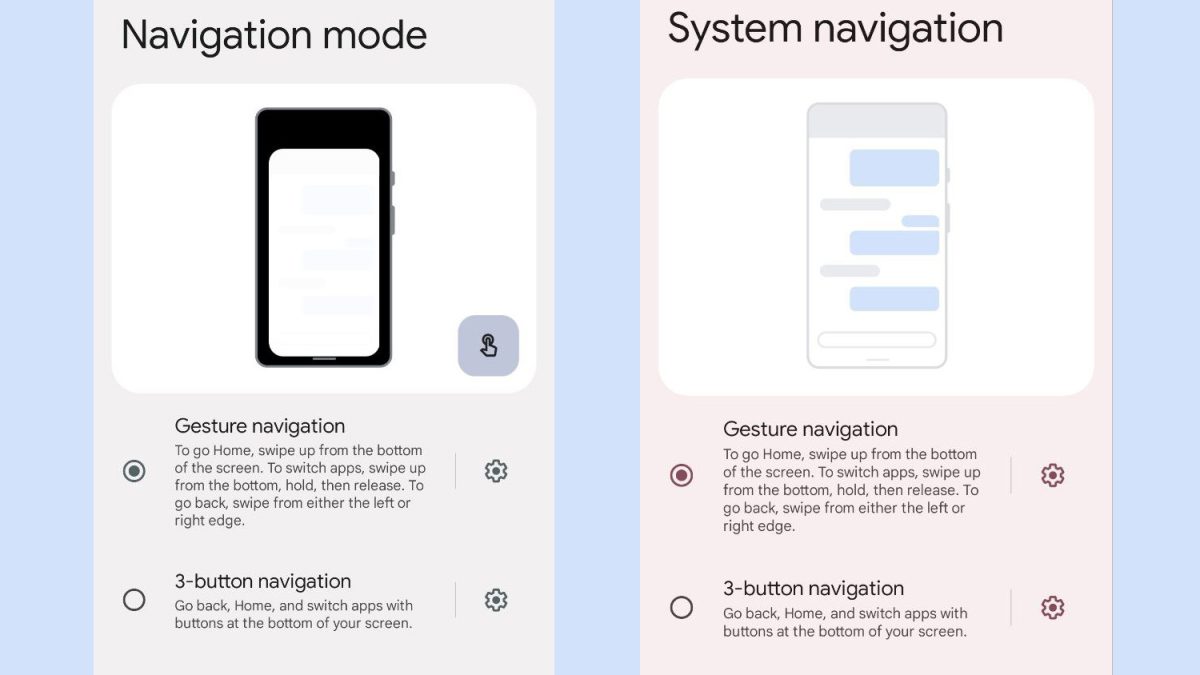 Navigation mode

Gesture navigation
To go Home, swipe up from the bottom of the screen. To switch apps, swipe up from the bottom, hold, then release. To go back, swipe from either the left or right edge.

3-button navigation
Go back, Home, and switch apps with buttons at the bottom of your screen.

System navigation

Gesture navigation
To go Home, swipe up from the bottom of the screen. To switch apps, swipe up from the bottom, hold, then release. To go back, swipe from either the left or right edge.

3-button navigation
Go back, Home, and switch apps with buttons at the bottom of your screen.