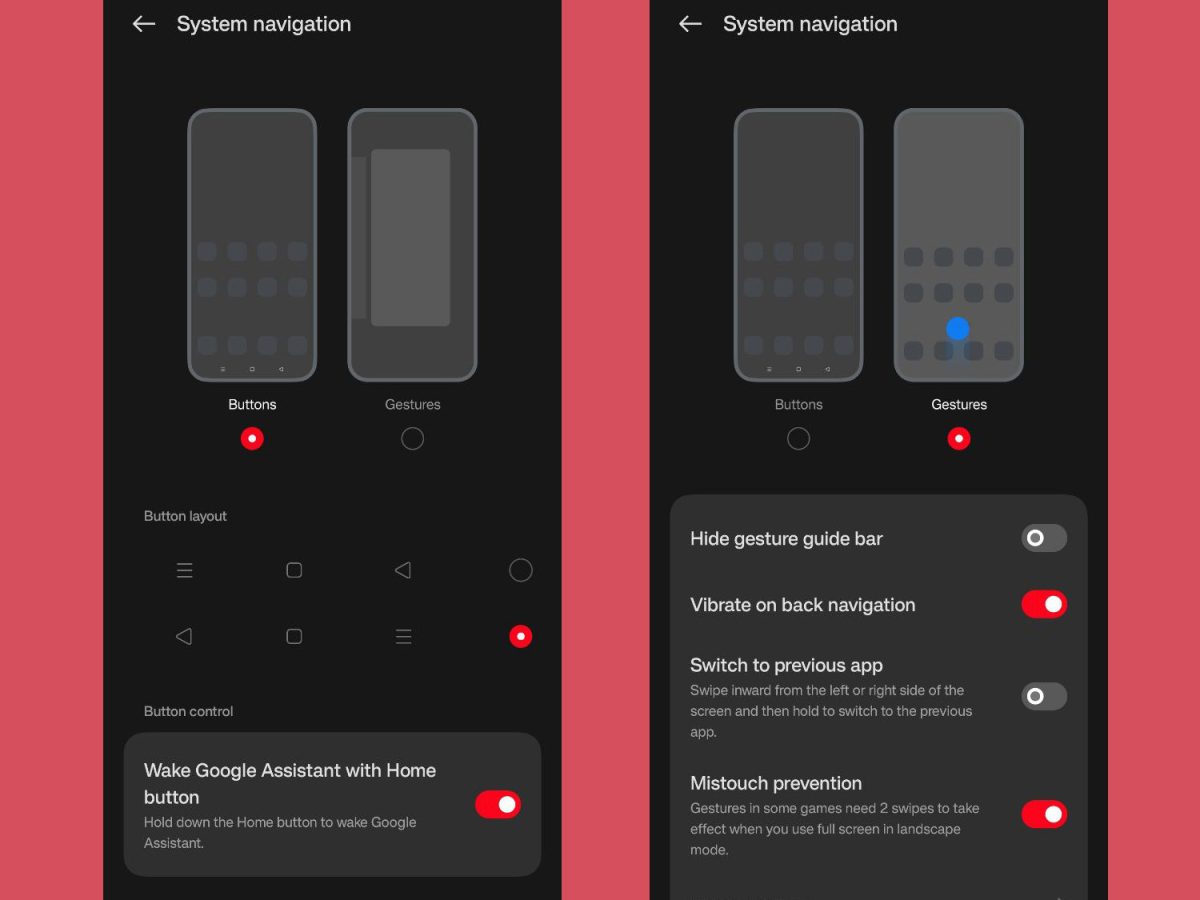 System navigation

Buttons

Gestures

Button layout

Button control

Wake Google Assistant with Home button
Hold down the Home button to wake Google Assistant.

System navigation

Buttons

Gestures

Hide gesture guide bar

Vibrate on back navigation

Switch to previous app
Swipe inward from the left or right side of the screen and then hold to switch to the previous app.

Mistouch prevention
Gestures in some games need 2 swipes to take effect when you use full screen in landscape mode.