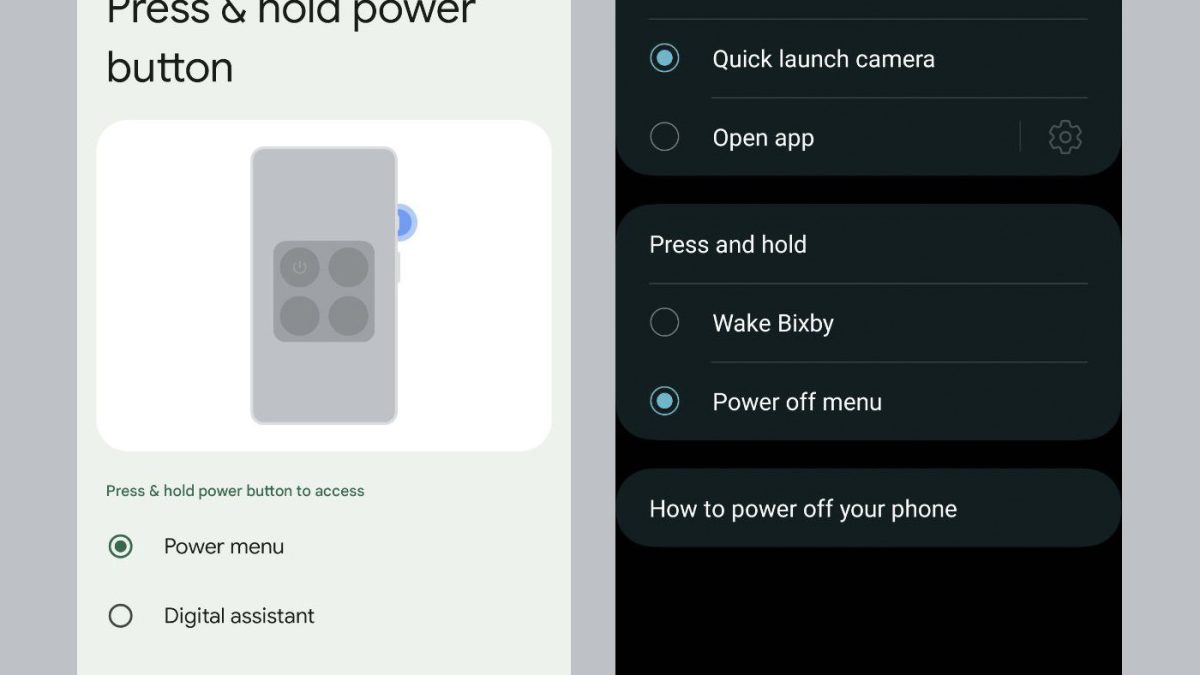 Press & hold power button

Press & hold power button to access

Power menu

Digital assistant

Quick launch camera

Open app

Press and hold

Wake Bixby

Power off menu

How to power off your phone