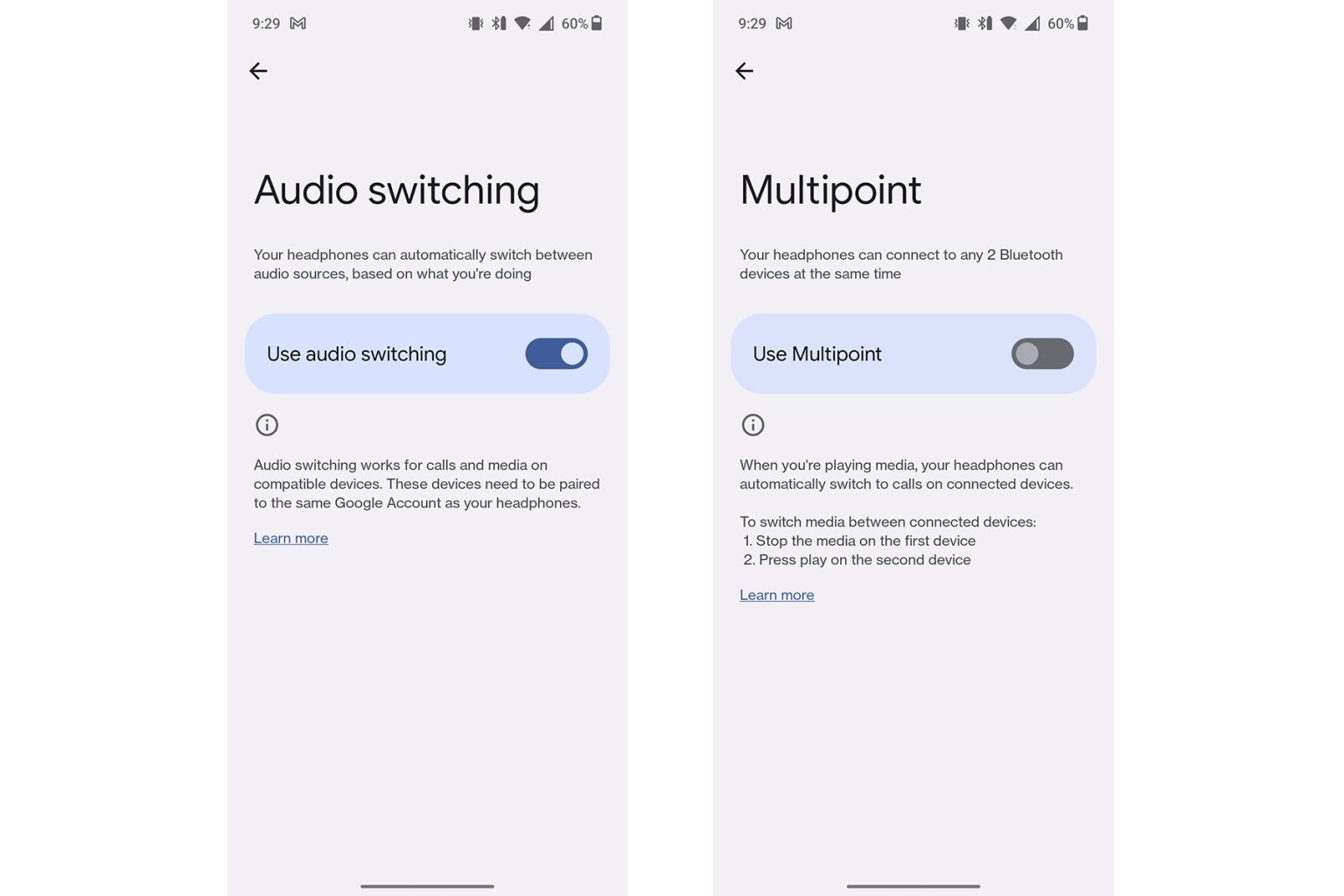 9:29 60%

Audio switching

Your headphones can automatically switch between audio sources, based on what you're doing

Use audio switching

Audio switching works for calls and media on compatible devices. These devices need to be paired to the same Google Account as your headphones.

Learn more

9:29 60%

Multipoint

Your headphones can connect to any 2 Bluetooth devices at the same time

Use Multipoint

When you're playing media, your headphones can automatically switch to calls on connected devices.

To switch media between connected devices:
1. Stop the media on the first device
2. Press play on the second device

Learn more