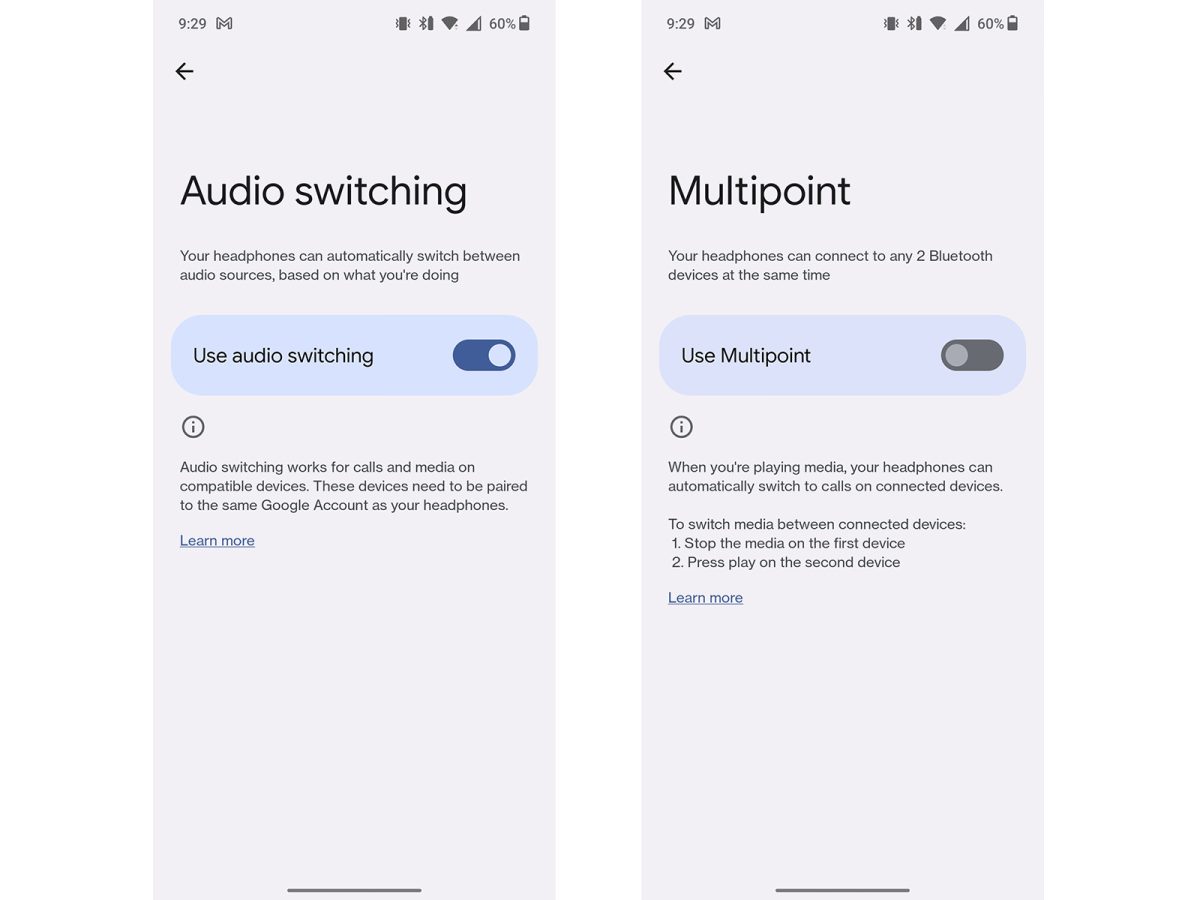 9:29 60%

Audio switching

Your headphones can automatically switch between audio sources, based on what you're doing

Use audio switching

Audio switching works for calls and media on compatible devices. These devices need to be paired to the same Google Account as your headphones.

Learn more

9:29 60%

Multipoint

Your headphones can connect to any 2 Bluetooth devices at the same time

Use Multipoint

When you're playing media, your headphones can automatically switch to calls on connected devices.

To switch media between connected devices:
1. Stop the media on the first device
2. Press play on the second device

Learn more