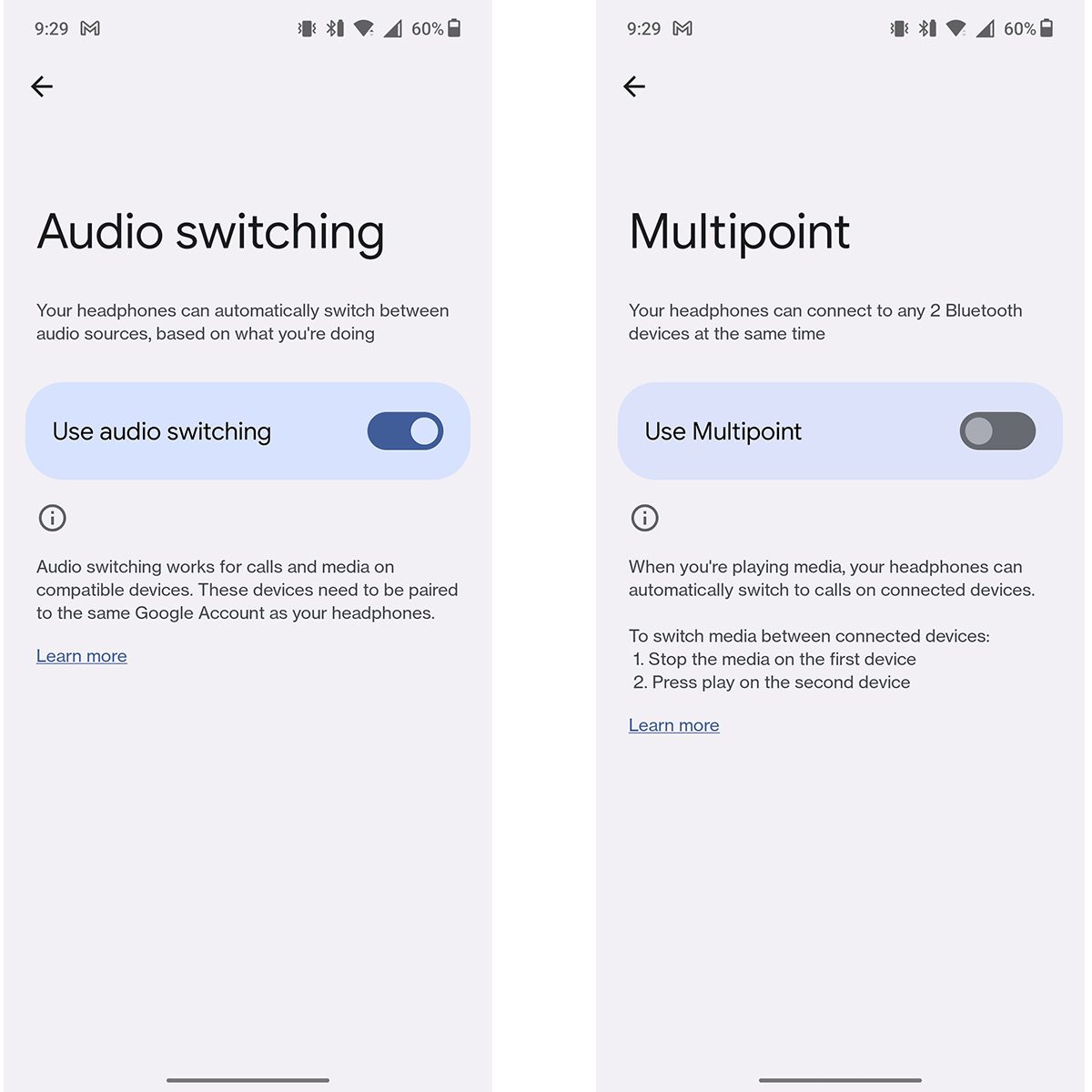 9:29 60%

Audio switching

Your headphones can automatically switch between audio sources, based on what you're doing

Use audio switching

Audio switching works for calls and media on compatible devices. These devices need to be paired to the same Google Account as your headphones.

Learn more

9:29 60%

Multipoint

Your headphones can connect to any 2 Bluetooth devices at the same time

Use Multipoint

When you're playing media, your headphones can automatically switch to calls on connected devices.

To switch media between connected devices:
1. Stop the media on the first device
2. Press play on the second device

Learn more