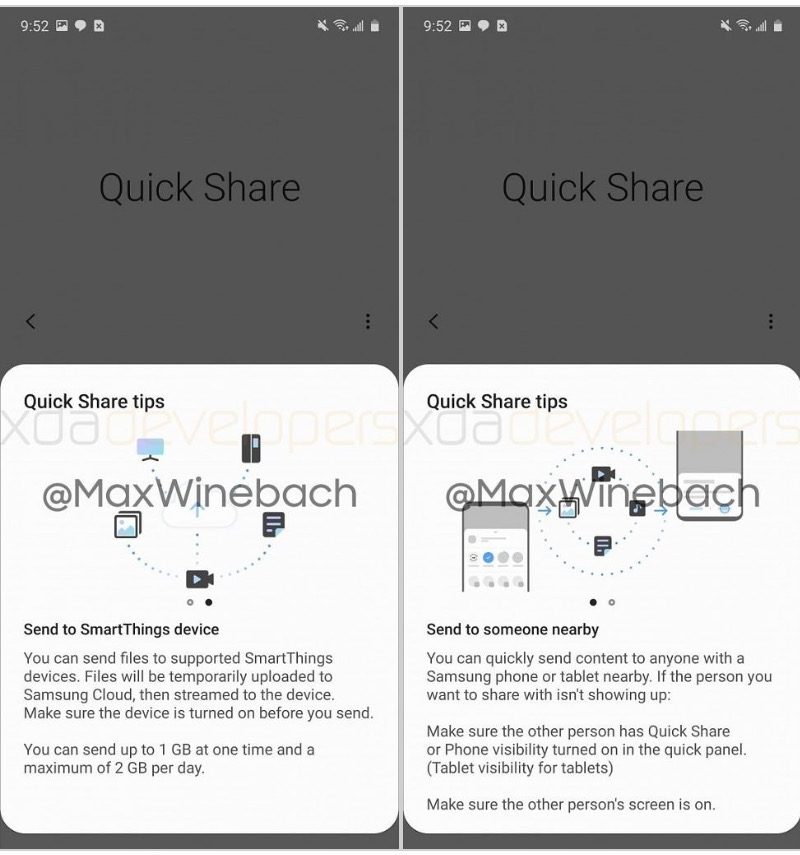 9:52

Quick Share

Quick Share tips

xdadevelopers

@MaxWinebach

Send to SmartThings device

You can send files to supported SmartThings devices. Files will be temporarily uploaded to Samsung Cloud, then streamed to the device. Make sure the device is turned on before you send.

You can send up to 1 GB at one time and a maximum of 2 GB per day.

9:52

Quick Share

Quick Share tips

xdadevelopers

@MaxWinebach

Send to someone nearby

You can quickly send content to anyone with a Samsung phone or tablet nearby. If the person you want to share with isn't showing up:

Make sure the other person has Quick Share or Phone visibility turned on in the quick panel. (Tablet visibility for tablets)

Make sure the other person's screen is on.