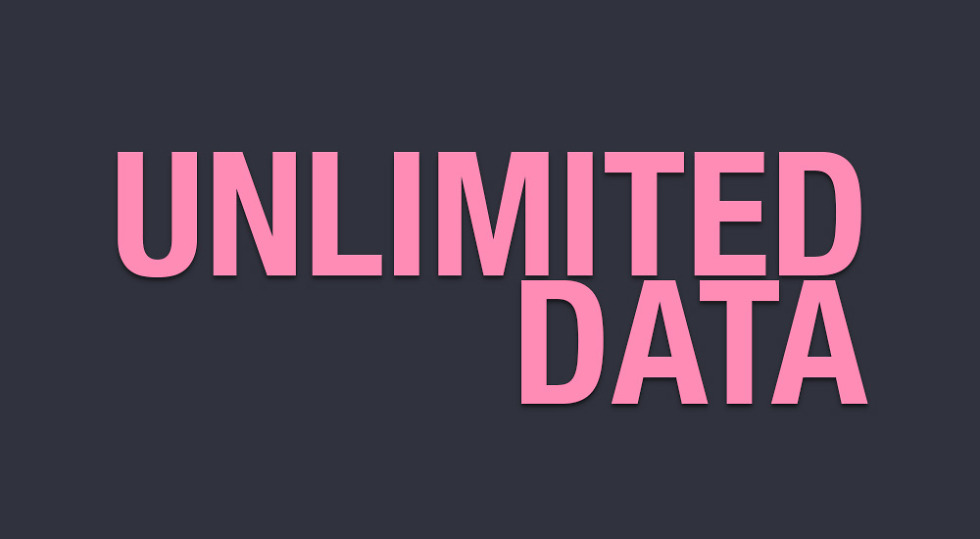 UNLIMITED
DATA