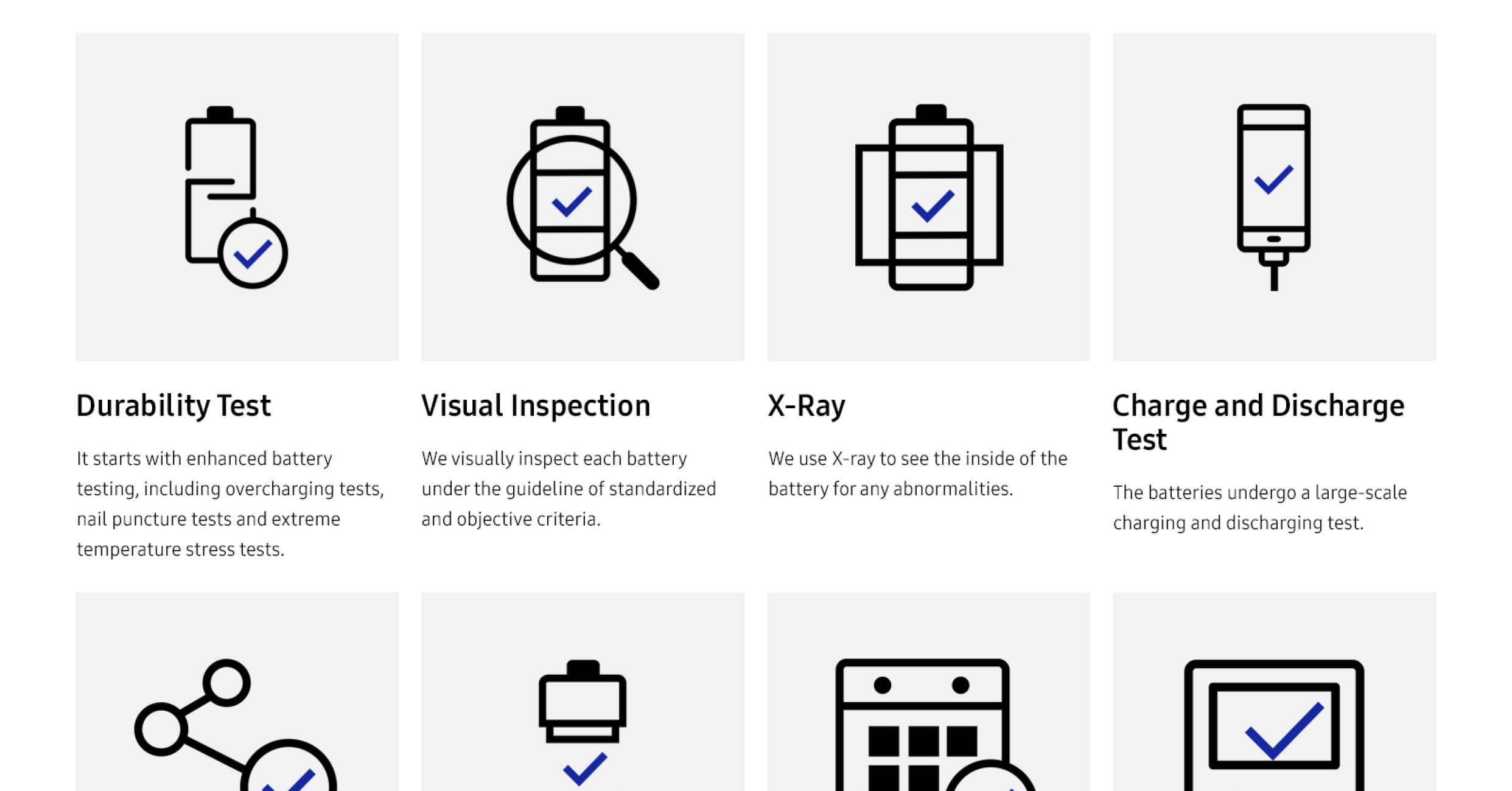 Durability Test

It starts with enhanced battery testing, including overcharging tests, nail puncture tests and extreme temperature stress tests.

Visual Inspection

We visually inspect each battery under the guideline of standardized and objective criteria.

X-Ray

We use X-ray to see the inside of the battery for any abnormalities.

Charge and Discharge Test

The batteries undergo a large-scale charging and discharging test.