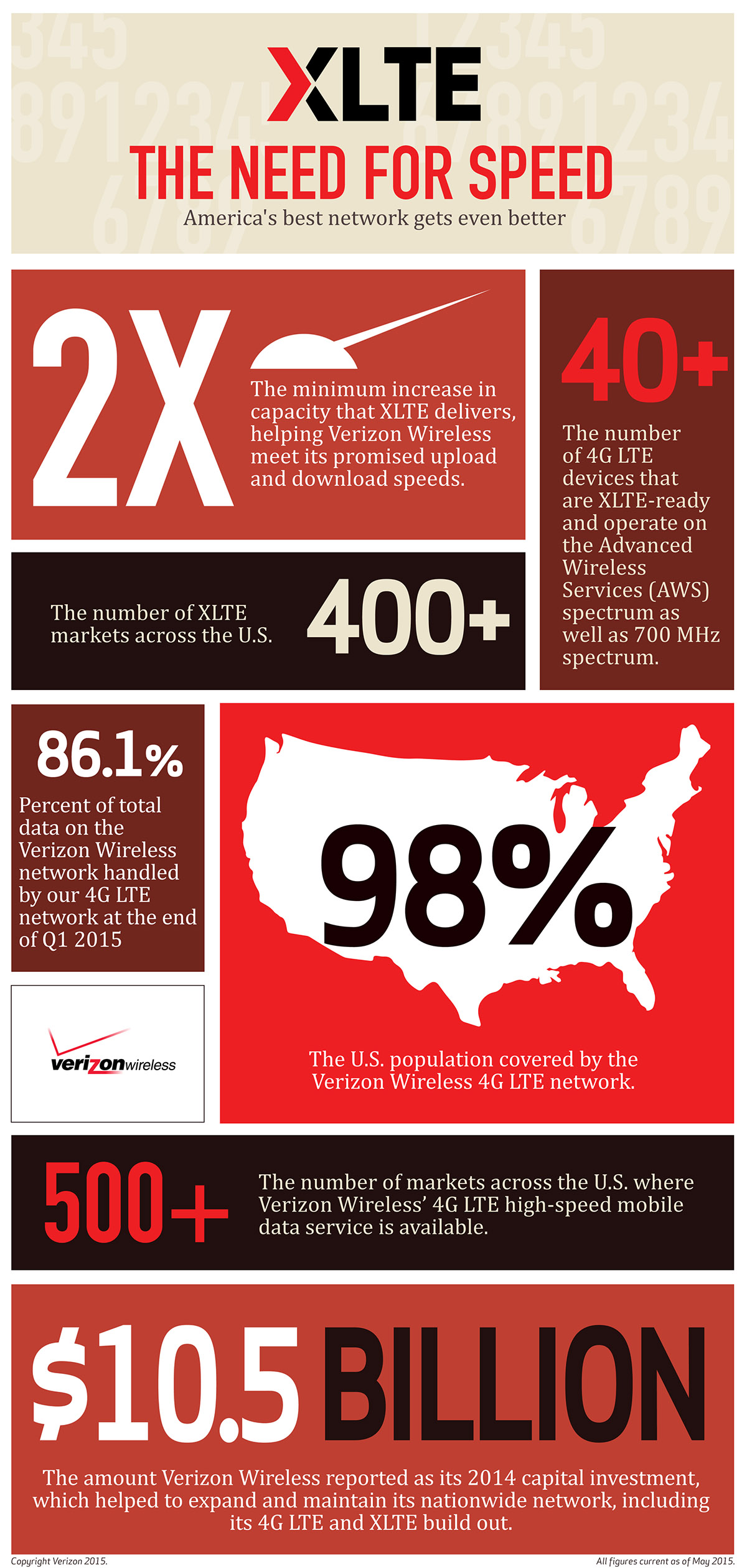 XLTE
THE NEED FOR SPEED
America's best network gets even better

2X
The minimum increase in capacity that XLTE delivers, helping Verizon Wireless meet its promised upload and download speeds.

40+
The number of 4G LTE devices that are XLTE-ready and operate on the Advanced Wireless Services (AWS) spectrum as well as 700 MHz spectrum.

The number of XLTE markets across the U.S.
400+

86.1%
Percent of total data on the Verizon Wireless network handled by our 4G LTE network at the end of Q1 2015

verizonwireless

98%
The U.S. population covered by the Verizon Wireless 4G LTE network.

500+
The number of markets across the U.S. where Verizon Wireless' 4G LTE high-speed mobile data service is available.

$10.5 BILLION
The amount Verizon Wireless reported as its 2014 capital investment, which helped to expand and maintain its nationwide network, including its 4G LTE and XLTE build out.

Copyright Verizon 2015.
All figures current as of May 2015.