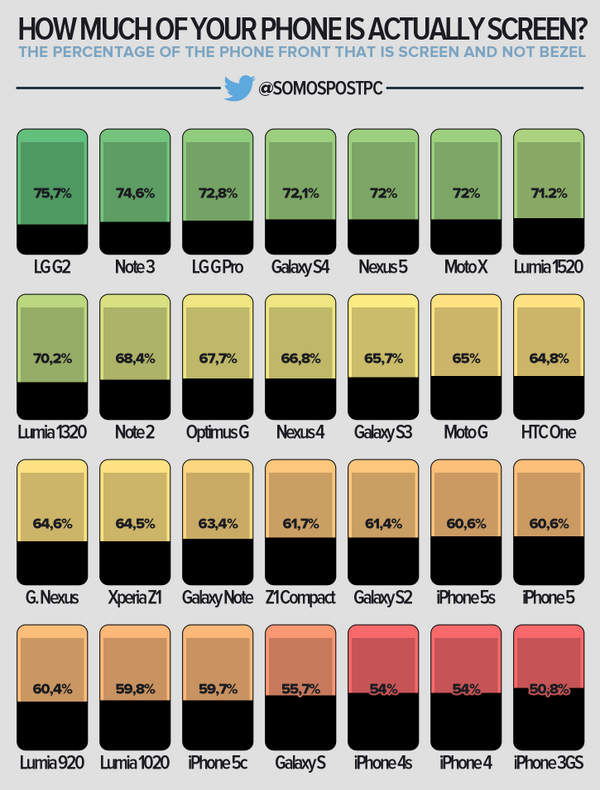 HOW MUCH OF YOUR PHONE IS ACTUALLY SCREEN?

THE PERCENTAGE OF THE PHONE FRONT THAT IS SCREEN AND NOT BEZEL

@SOMOSPOSTPC

75,7%
LG G2

74,6%
Note 3

72,8%
LG G Pro

72,1%
Galaxy S4

72%
Nexus 5

72%
Moto X

71.2%
Lumia 1520

70,2%
Lumia 1320

68,4%
Note 2

67,7%
Optimus G

66,8%
Nexus 4

65,7%
Galaxy S3

65%
Moto G

64,8%
HTC One

64,6%
G. Nexus

64,5%
Xperia Z1

63,4%
Galaxy Note

61,7%
Z1 Compact

61,4%
Galaxy S2

60,6%
iPhone 5s

60,6%
iPhone 5

60,4%
Lumia 920

59,8%
Lumia 1020

59,7%
iPhone 5c

55,7%
Galaxy S

54%
iPhone 4s

54%
iPhone 4

50,8%
iPhone 3GS