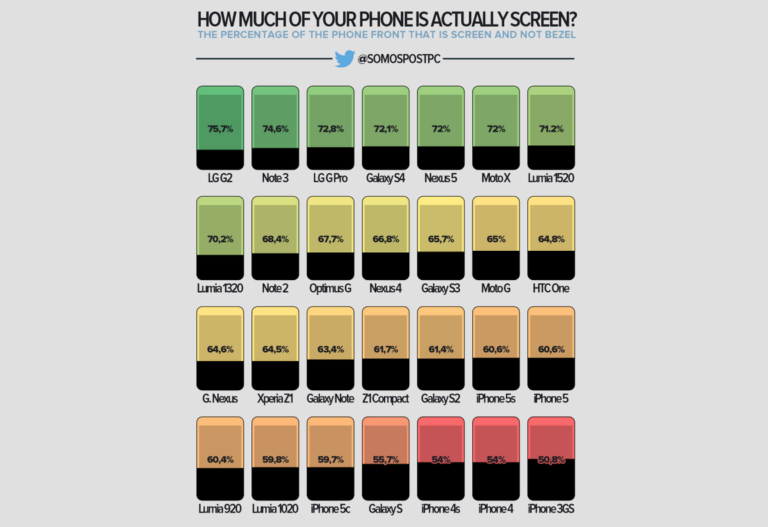 HOW MUCH OF YOUR PHONE IS ACTUALLY SCREEN?
THE PERCENTAGE OF THE PHONE FRONT THAT IS SCREEN AND NOT BEZEL

@SOMOSPOSTPC

75,7%
LG G2

74,6%
Note 3

72,8%
LG G Pro

72,1%
Galaxy S4

72%
Nexus 5

72%
Moto X

71.2%
Lumia 1520

70,2%
Lumia 1320

68,4%
Note 2

67,7%
Optimus G

66,8%
Nexus 4

65,7%
Galaxy S3

65%
Moto G

64,8%
HTC One

64,6%
G. Nexus

64,5%
Xperia Z1

63,4%
Galaxy Note

61,7%
Z1 Compact

61,4%
Galaxy S2

60,6%
iPhone 5s

60,6%
iPhone 5

60,4%
Lumia 920

59,8%
Lumia 1020

59,7%
iPhone 5c

55,7%
Galaxy S

54%
iPhone 4s

54%
iPhone 4

50,8%
iPhone 3GS