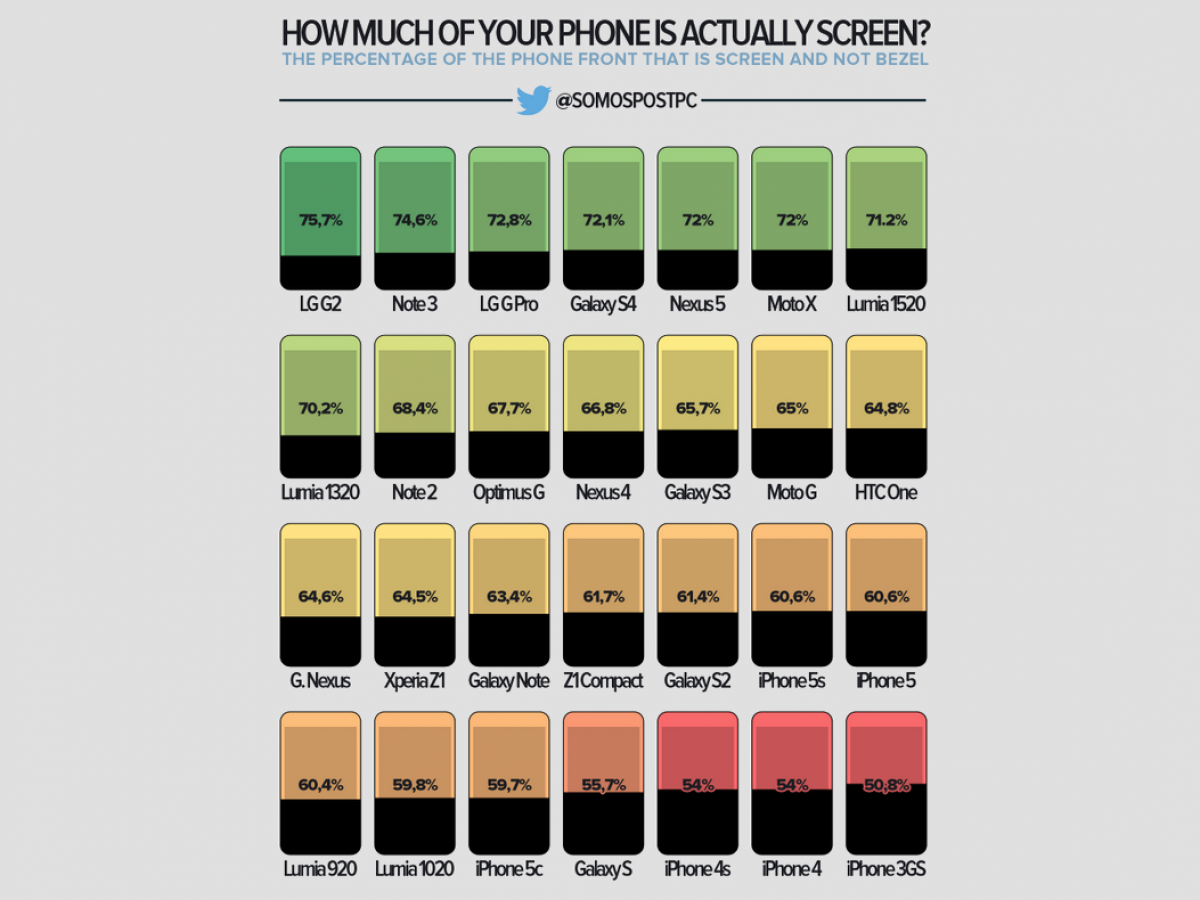 HOW MUCH OF YOUR PHONE IS ACTUALLY SCREEN?
THE PERCENTAGE OF THE PHONE FRONT THAT IS SCREEN AND NOT BEZEL

@SOMOSPOSTPC

75,7%
LG G2

74,6%
Note 3

72,8%
LG G Pro

72,1%
Galaxy S4

72%
Nexus 5

72%
Moto X

71.2%
Lumia 1520

70,2%
Lumia 1320

68,4%
Note 2

67,7%
Optimus G

66,8%
Nexus 4

65,7%
Galaxy S3

65%
Moto G

64,8%
HTC One

64,6%
G. Nexus

64,5%
Xperia Z1

63,4%
Galaxy Note

61,7%
Z1 Compact

61,4%
Galaxy S2

60,6%
iPhone 5s

60,6%
iPhone 5

60,4%
Lumia 920

59,8%
Lumia 1020

59,7%
iPhone 5c

55,7%
Galaxy S

54%
iPhone 4s

54%
iPhone 4

50,8%
iPhone 3GS