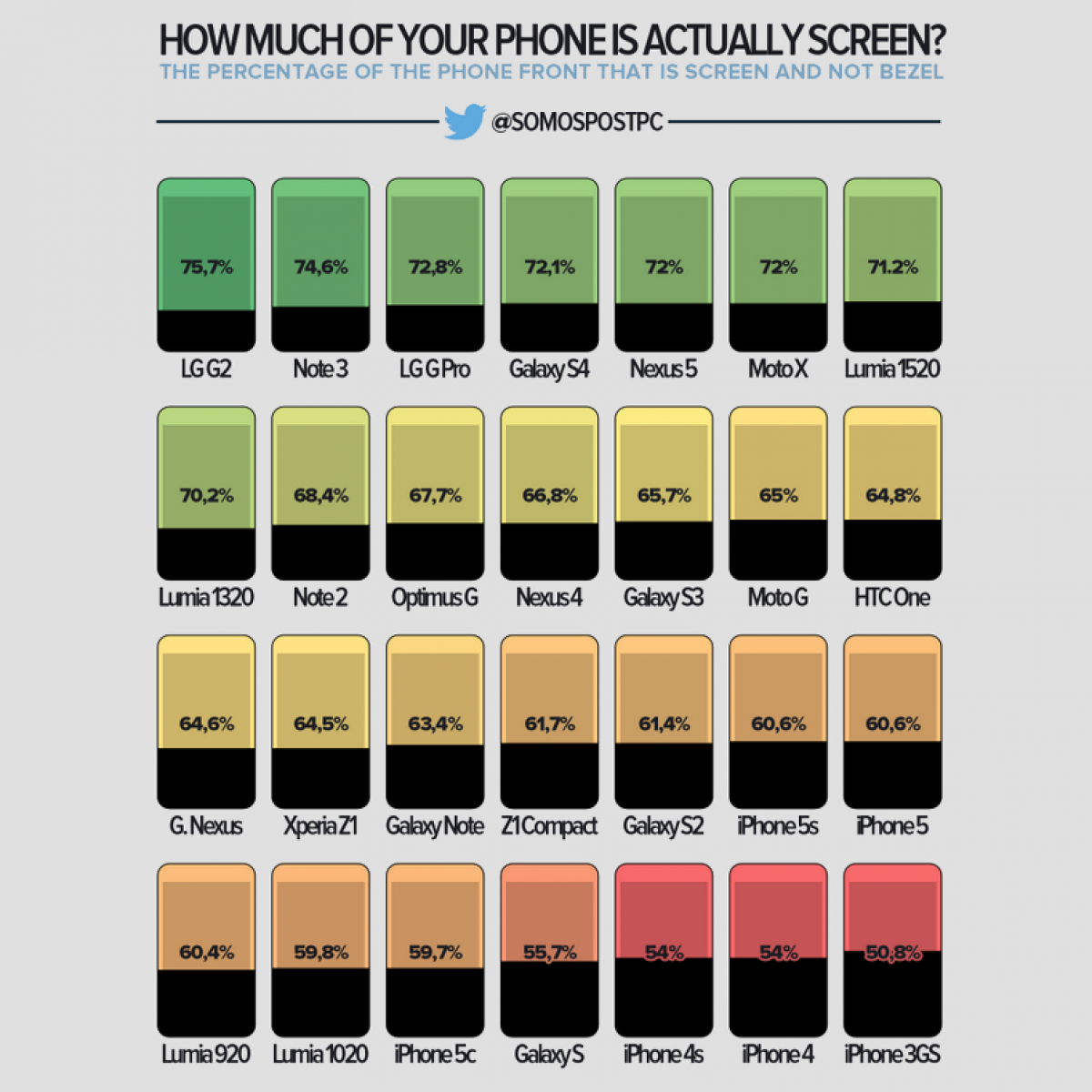 HOW MUCH OF YOUR PHONE IS ACTUALLY SCREEN?
THE PERCENTAGE OF THE PHONE FRONT THAT IS SCREEN AND NOT BEZEL

@SOMOSPOSTPC

75,7%
LG G2

74,6%
Note 3

72,8%
LG G Pro

72,1%
Galaxy S4

72%
Nexus 5

72%
Moto X

71.2%
Lumia 1520

70,2%
Lumia 1320

68,4%
Note 2

67,7%
Optimus G

66,8%
Nexus 4

65,7%
Galaxy S3

65%
Moto G

64,8%
HTC One

64,6%
G. Nexus

64,5%
Xperia Z1

63,4%
Galaxy Note

61,7%
Z1 Compact

61,4%
Galaxy S2

60,6%
iPhone 5s

60,6%
iPhone 5

60,4%
Lumia 920

59,8%
Lumia 1020

59,7%
iPhone 5c

55,7%
Galaxy S

54%
iPhone 4s

54%
iPhone 4

50,8%
iPhone 3GS