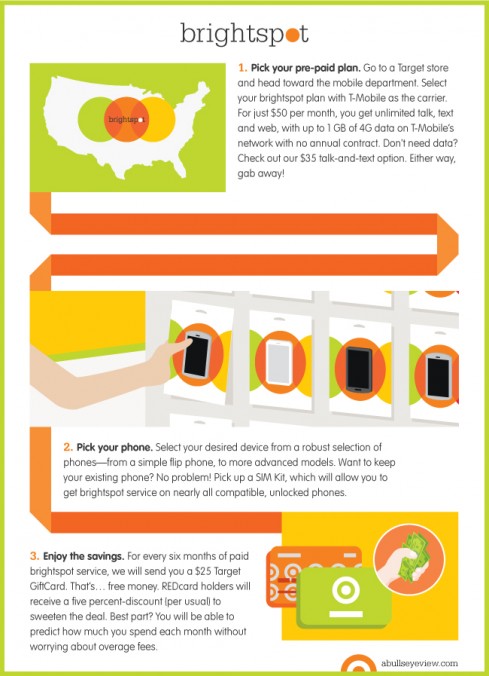 brightspot

brightspot

1. Pick your pre-paid plan. Go to a Target store and head toward the mobile department. Select your brightspot plan with T-Mobile as the carrier. For just $50 per month, you get unlimited talk, text and web, with up to 1 GB of 4G data on T-Mobile's network with no annual contract. Don't need data? Check out our $35 talk-and-text option. Either way, gab away!

2. Pick your phone. Select your desired device from a robust selection of phones—from a simple flip phone, to more advanced models. Want to keep your existing phone? No problem! Pick up a SIM Kit, which will allow you to get brightspot service on nearly all compatible, unlocked phones.

3. Enjoy the savings. For every six months of paid brightspot service, we will send you a $25 Target GiftCard. That's… free money. REDcard holders will receive a five percent-discount (per usual) to sweeten the deal. Best part? You will be able to predict how much you spend each month without worrying about overage fees.

abullseyeview.com