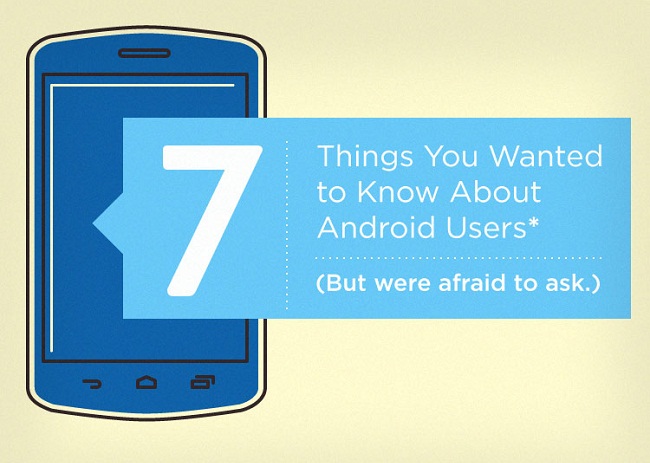 7

Things You Wanted to Know About Android Users*

(But were afraid to ask.)