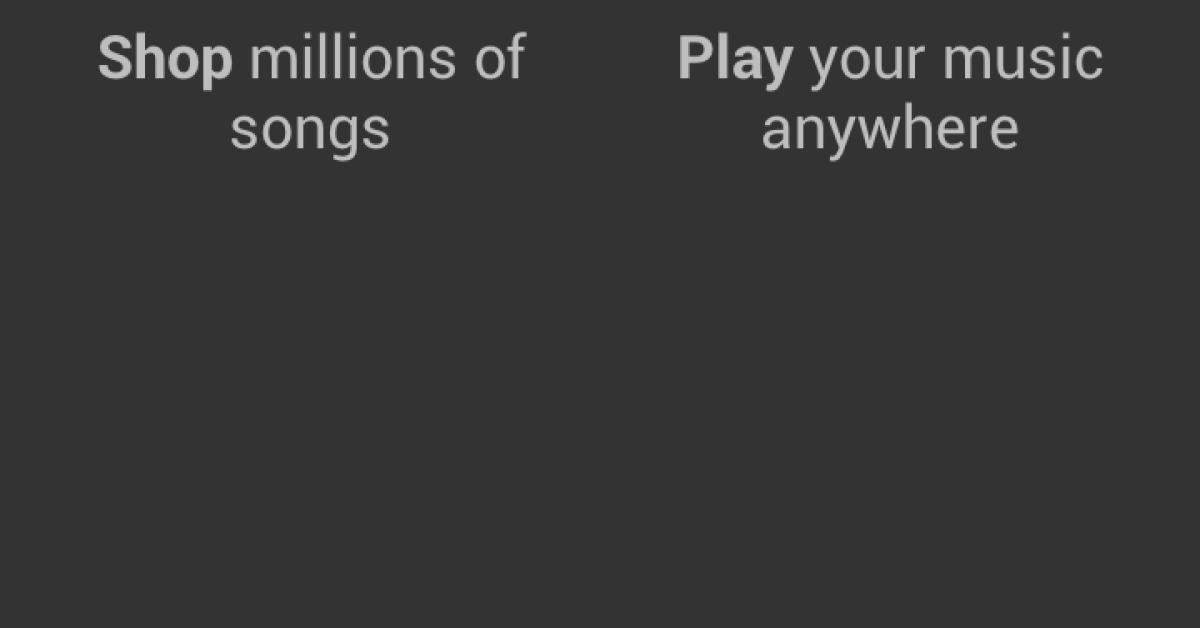 Shop millions of songs

Play your music anywhere