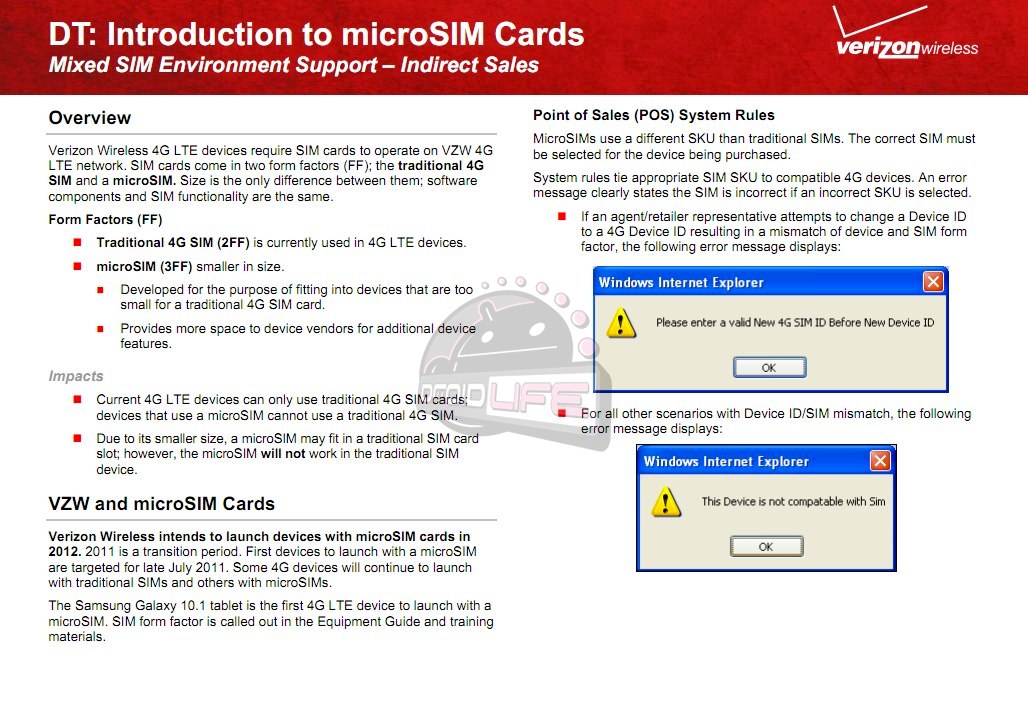 DT: Introduction to microSIM Cards
Mixed SIM Environment Support – Indirect Sales

verizonwireless

Overview

Verizon Wireless 4G LTE devices require SIM cards to operate on VZW 4G LTE network. SIM cards come in two form factors (FF); the traditional 4G SIM and a microSIM. Size is the only difference between them; software components and SIM functionality are the same.

Form Factors (FF)

Traditional 4G SIM (2FF) is currently used in 4G LTE devices.

microSIM (3FF) smaller in size.

Developed for the purpose of fitting into devices that are too small for a traditional 4G SIM card.

Provides more space to device vendors for additional device features.

Impacts

Current 4G LTE devices can only use traditional 4G SIM cards; devices that use a microSIM cannot use a traditional 4G SIM.

Due to its smaller size, a microSIM may fit in a traditional SIM card slot; however, the microSIM will not work in the traditional SIM device.

VZW and microSIM Cards

Verizon Wireless intends to launch devices with microSIM cards in 2012. 2011 is a transition period. First devices to launch with a microSIM are targeted for late July 2011. Some 4G devices will continue to launch with traditional SIMs and others with microSIMs.

The Samsung Galaxy 10.1 tablet is the first 4G LTE device to launch with a microSIM. SIM form factor is called out in the Equipment Guide and training materials.

DROID LIFE

Point of Sales (POS) System Rules

MicroSIMs use a different SKU than traditional SIMs. The correct SIM must be selected for the device being purchased.

System rules tie appropriate SIM SKU to compatible 4G devices. An error message clearly states the SIM is incorrect if an incorrect SKU is selected.

If an agent/retailer representative attempts to change a Device ID to a 4G Device ID resulting in a mismatch of device and SIM form factor, the following error message displays:

Windows Internet Explorer
Please enter a valid New 4G SIM ID Before New Device ID
OK

For all other scenarios with Device ID/SIM mismatch, the following error message displays:

Windows Internet Explorer
This Device is not compatable with Sim
OK