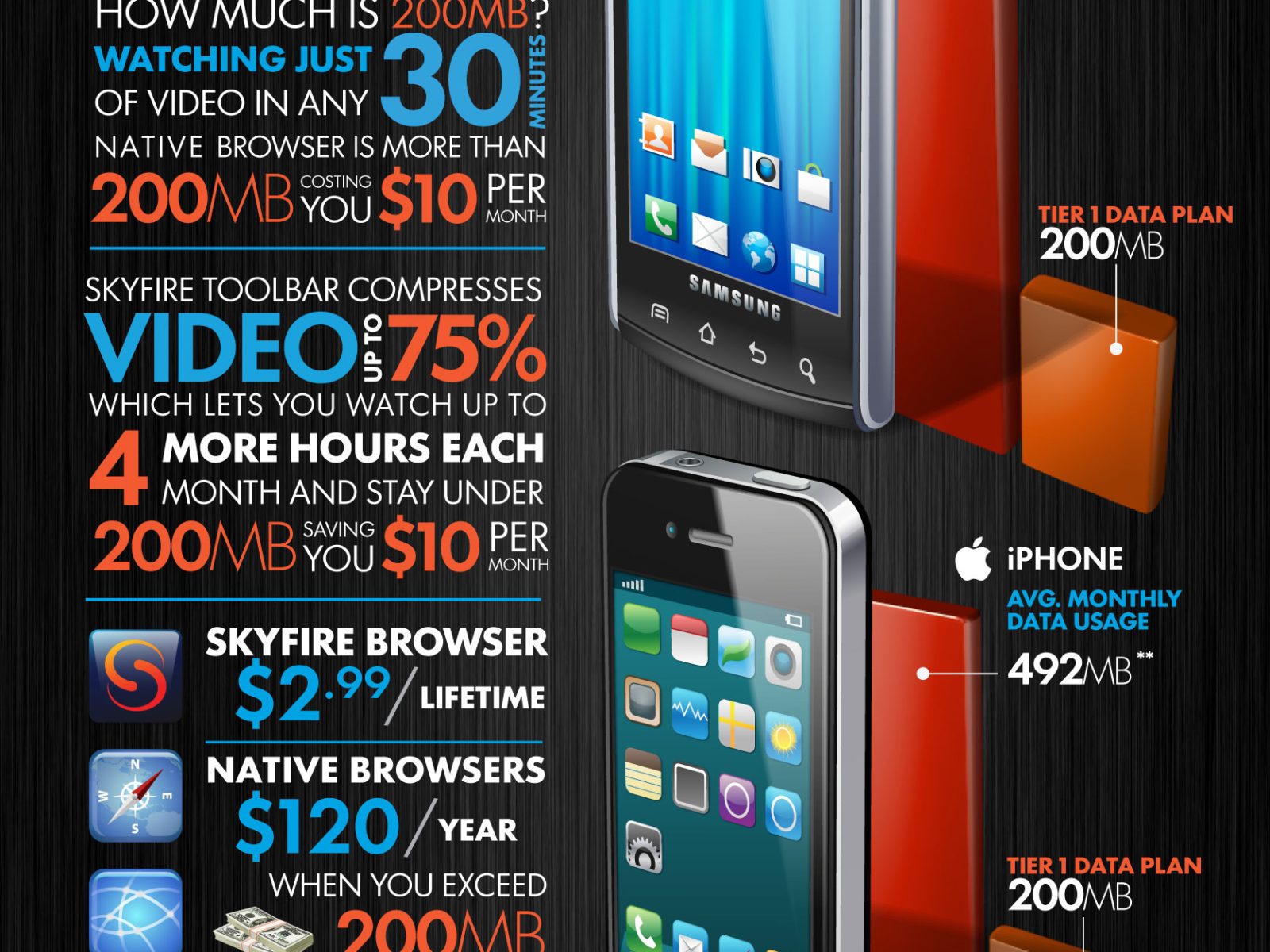 HOW MUCH IS 200MB?
WATCHING JUST 30 MINUTES OF VIDEO IN ANY NATIVE BROWSER IS MORE THAN 200MB COSTING YOU $10 PER MONTH

SKYFIRE TOOLBAR COMPRESSES VIDEO UP TO 75% WHICH LETS YOU WATCH UP TO 4 MORE HOURS EACH MONTH AND STAY UNDER 200MB SAVING YOU $10 PER MONTH

SKYFIRE BROWSER
$2.99 / LIFETIME

NATIVE BROWSERS
$120 / YEAR
WHEN YOU EXCEED
200MB

SAMSUNG

TIER 1 DATA PLAN
200MB

iPHONE
AVG. MONTHLY DATA USAGE
492MB**

TIER 1 DATA PLAN
200MB