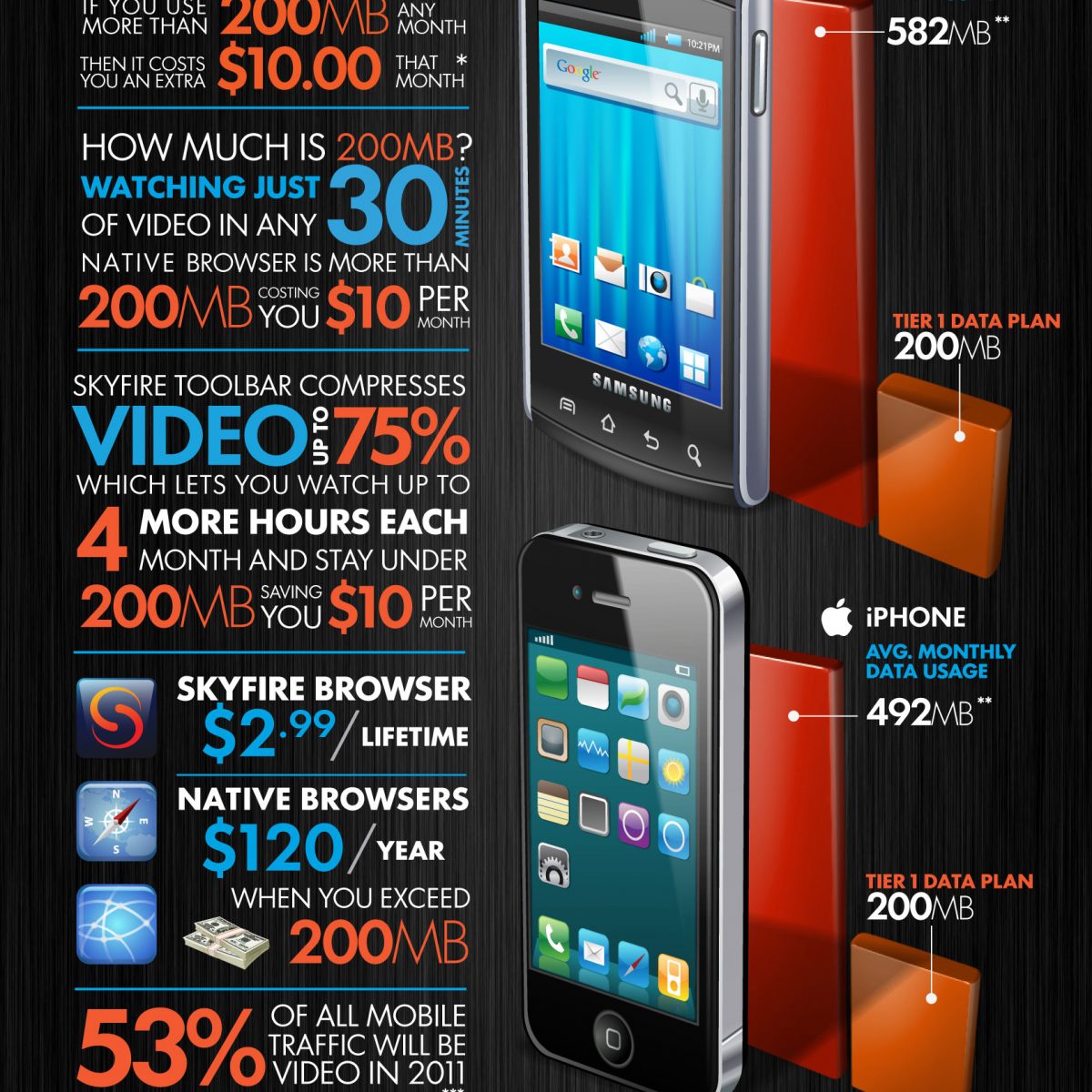 IF YOU USE MORE THAN 200MB ANY MONTH

THEN IT COSTS YOU AN EXTRA $10.00 THAT MONTH *

HOW MUCH IS 200MB? WATCHING JUST 30 MINUTES OF VIDEO IN ANY NATIVE BROWSER IS MORE THAN 200MB COSTING YOU $10 PER MONTH

SKYFIRE TOOLBAR COMPRESSES VIDEO UP TO 75% WHICH LETS YOU WATCH UP TO 4 MORE HOURS EACH MONTH AND STAY UNDER 200MB SAVING YOU $10 PER MONTH

SKYFIRE BROWSER $2.99 / LIFETIME

NATIVE BROWSERS $120 / YEAR

WHEN YOU EXCEED 200MB

53% OF ALL MOBILE TRAFFIC WILL BE VIDEO IN 2011 ***

582MB **

10:21PM

Google

SAMSUNG

TIER 1 DATA PLAN 200MB

iPHONE

AVG. MONTHLY DATA USAGE

492MB **

TIER 1 DATA PLAN 200MB