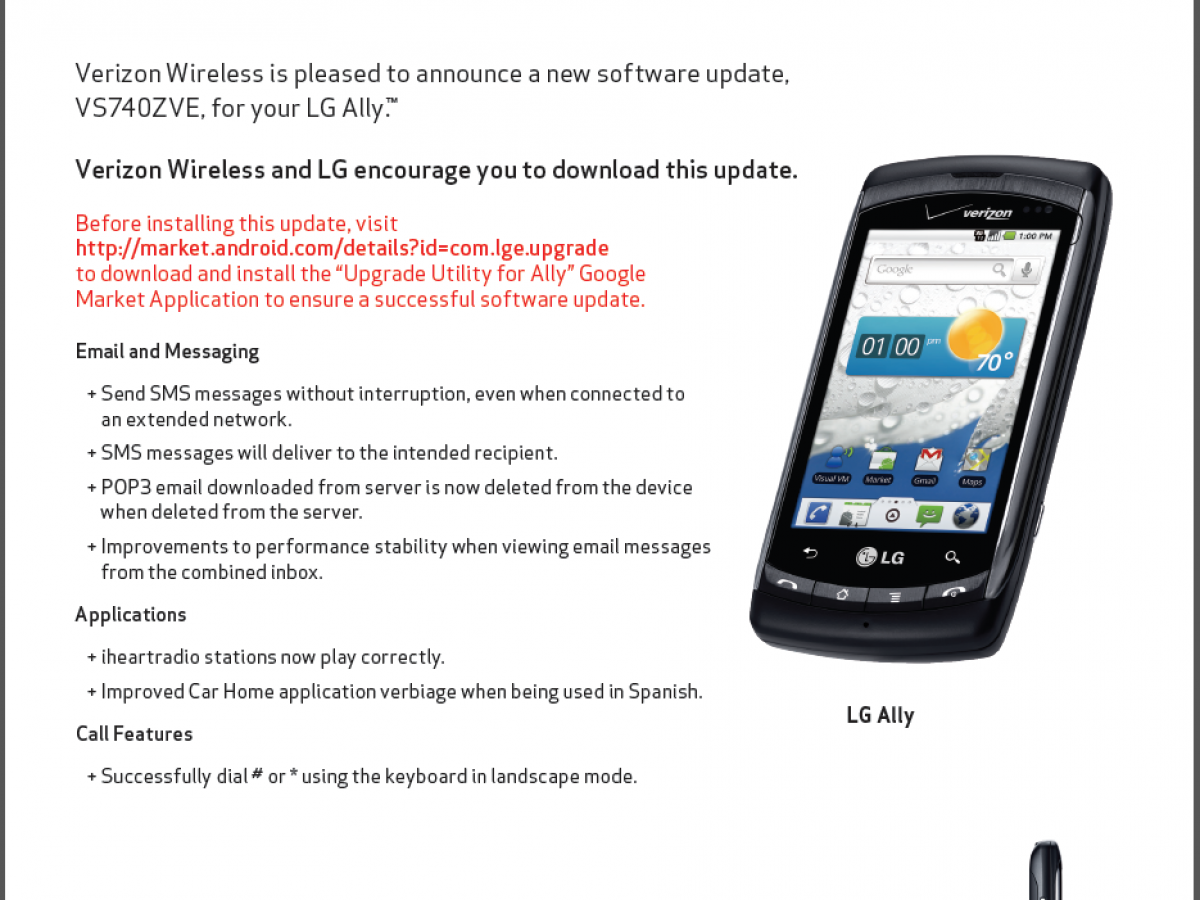 Verizon Wireless is pleased to announce a new software update, VS740ZVE, for your LG Ally.™

Verizon Wireless and LG encourage you to download this update.

Before installing this update, visit
http://market.android.com/details?id=com.lge.upgrade
to download and install the "Upgrade Utility for Ally" Google Market Application to ensure a successful software update.

Email and Messaging

+ Send SMS messages without interruption, even when connected to an extended network.

+ SMS messages will deliver to the intended recipient.

+ POP3 email downloaded from server is now deleted from the device when deleted from the server.

+ Improvements to performance stability when viewing email messages from the combined inbox.

Applications

+ iheartradio stations now play correctly.

+ Improved Car Home application verbiage when being used in Spanish.

Call Features

+ Successfully dial # or * using the keyboard in landscape mode.

verizon

1:00 PM

Google

01 00 pm

70°

Visual VM

Market

Gmail

Maps

LG

LG Ally